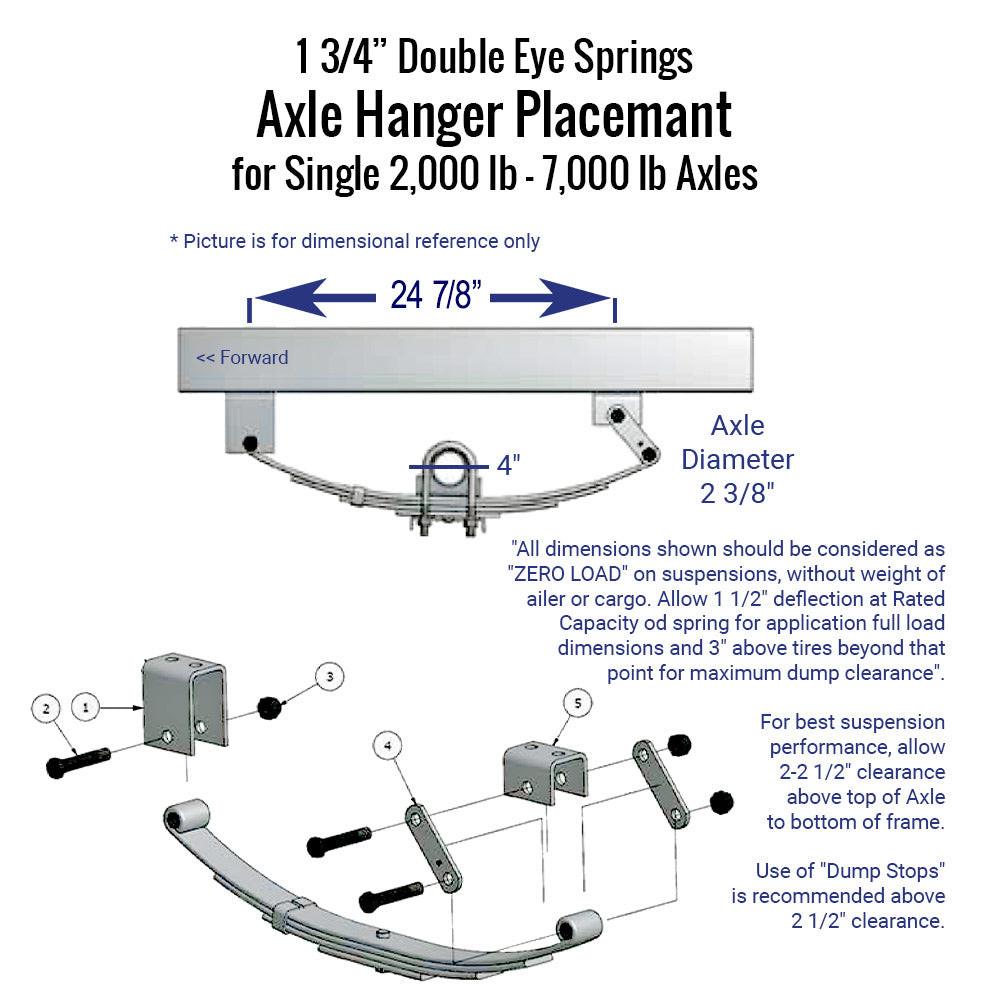 1 3/4" Double Eye Springs
Axle Hanger Placemant
for Single 2,000 lb - 7,000 lb Axles

* Picture is for dimensional reference only

24 7/8"

<< Forward

4"

Axle Diameter 2 3/8"

"All dimensions shown should be considered as "ZERO LOAD" on suspensions, without weight of ailer or cargo. Allow 1 1/2" deflection at Rated Capacity od spring for application full load dimensions and 3" above tires beyond that point for maximum dump clearance".

For best suspension performance, allow 2-2 1/2" clearance above top of Axle to bottom of frame.

Use of "Dump Stops" is recommended above 2 1/2" clearance.

2

1

3

4

5